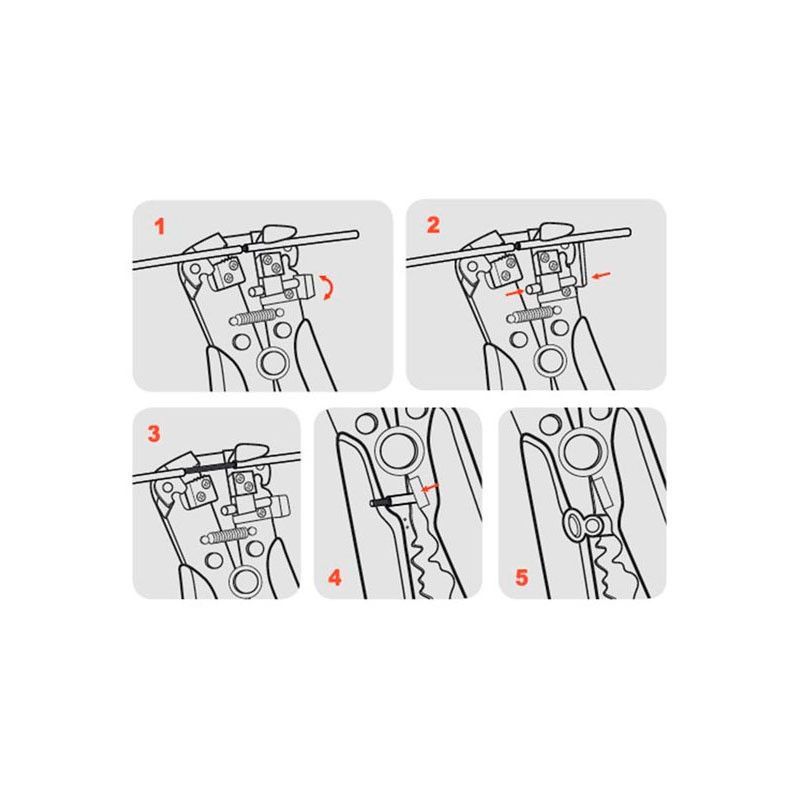 1

2

3

4

5