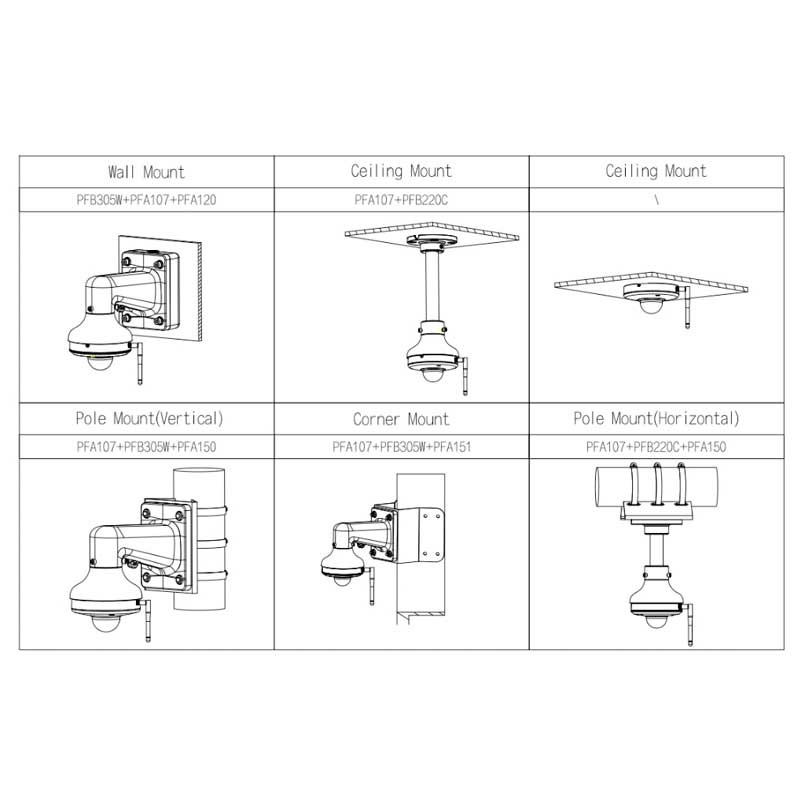 | Wall Mount | Ceiling Mount | Ceiling Mount |
|---|---|---|
| PFB305W+PFA107+PFA120 | PFA107+PFB220C | \ |
| | | |
| Pole Mount(Vertical) | Corner Mount | Pole Mount(Horizontal) |
| PFA107+PFB305W+PFA150 | PFA107+PFB305W+PFA151 | PFA107+PFB220C+PFA150 |
| | | |