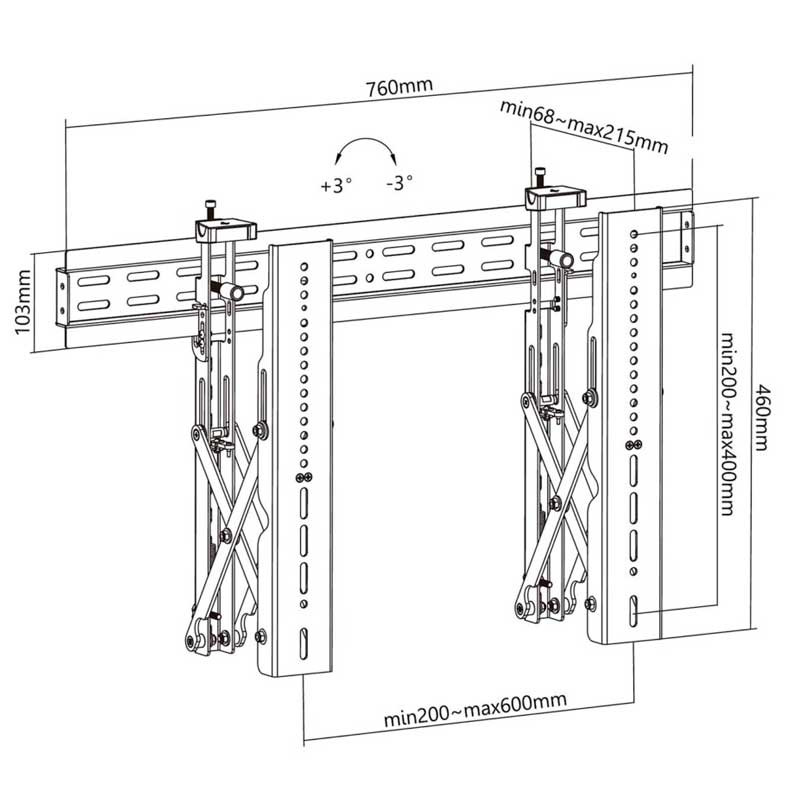 760mm

min68~max215mm

+3° -3°

103mm

min200~max400mm

460mm

min200~max600mm