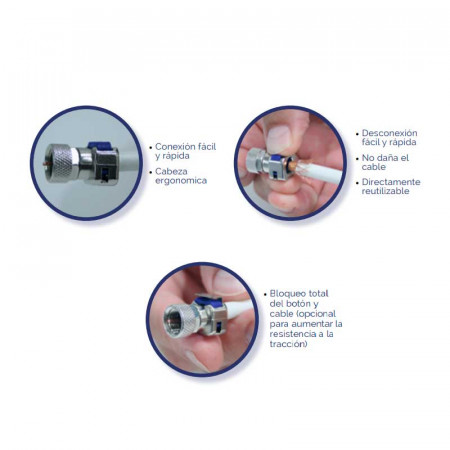 • Conexión fácil y rápida
• Cabeza ergonomica

• Desconexión fácil y rápida
• No daña el cable
• Directamente reutilizable

• Bloqueo total del botón y cable (opcional para aumentar la resistencia a la tracción)