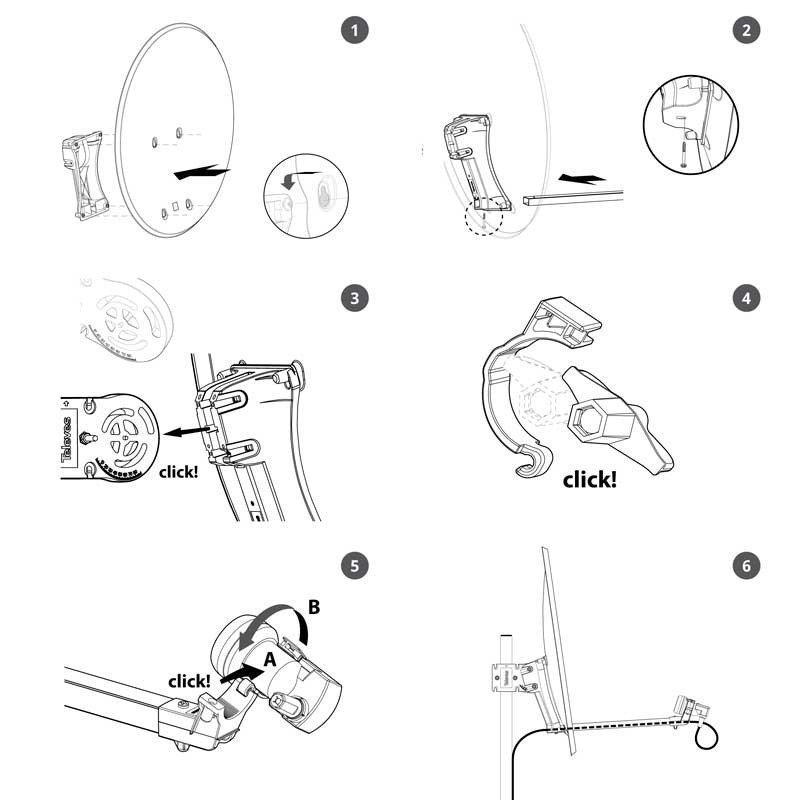 1

2

3

Televes

click!

4

click!

5

B

A

click!

6